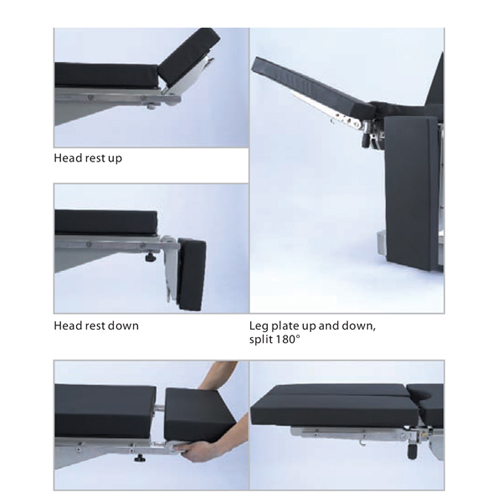 Head rest up

Head rest down

Leg plate up and down, split 180°